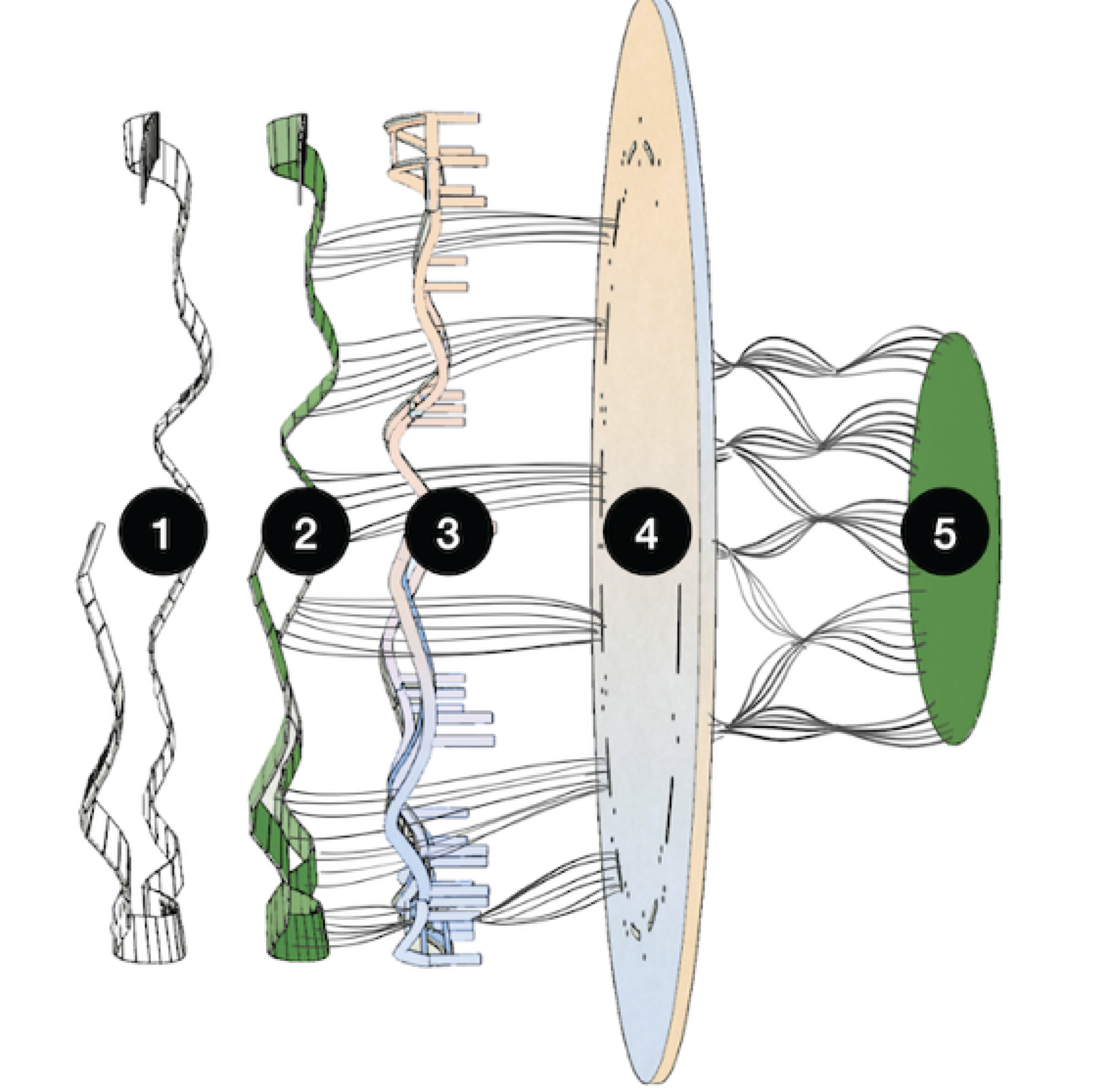 1
2
3
4
5