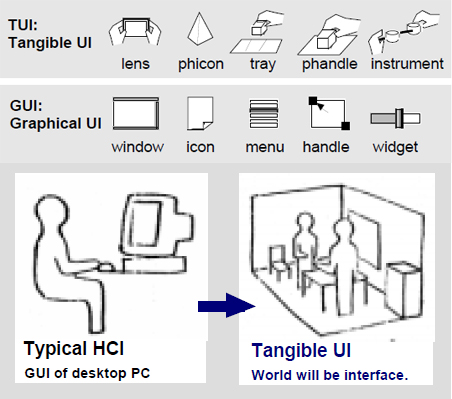 TUI:
Tangible UI

lens phicon tray phandle instrument

GUI:
Graphical UI

window icon menu handle widget

Typical HCI
GUI of desktop PC

Tangible UI
World will be interface.